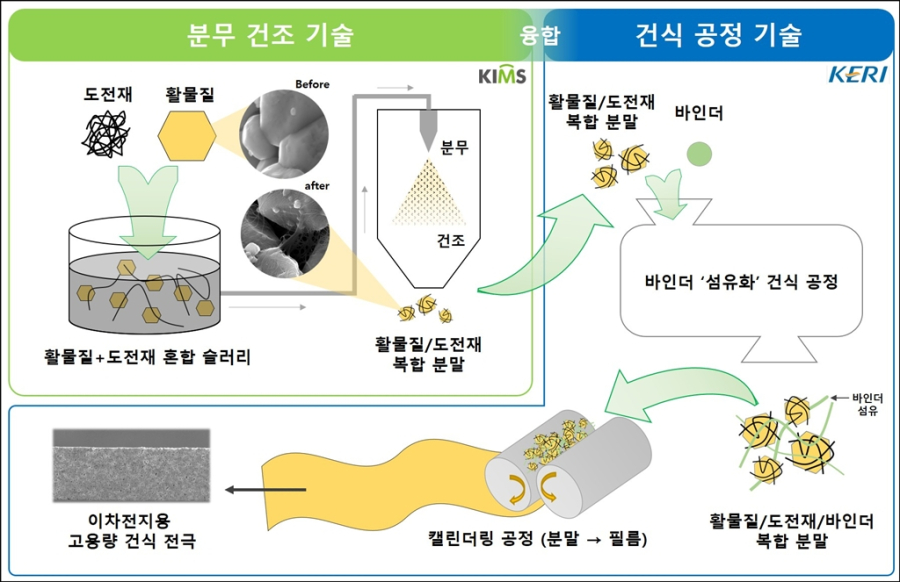 분무 건조 기술

융합

건식 공정 기술

KIMS

KERI

도전재

활물질

Before

after

분무

건조

활물질+도전재 혼합 슬러리

활물질/도전재 복합 분말

활물질/도전재 복합 분말

바인더

바인더 '섬유화' 건식 공정

바인더 섬유

활물질/도전재/바인더 복합 분말

캘린더링 공정 (분말 → 필름)

이차전지용 고용량 건식 전극