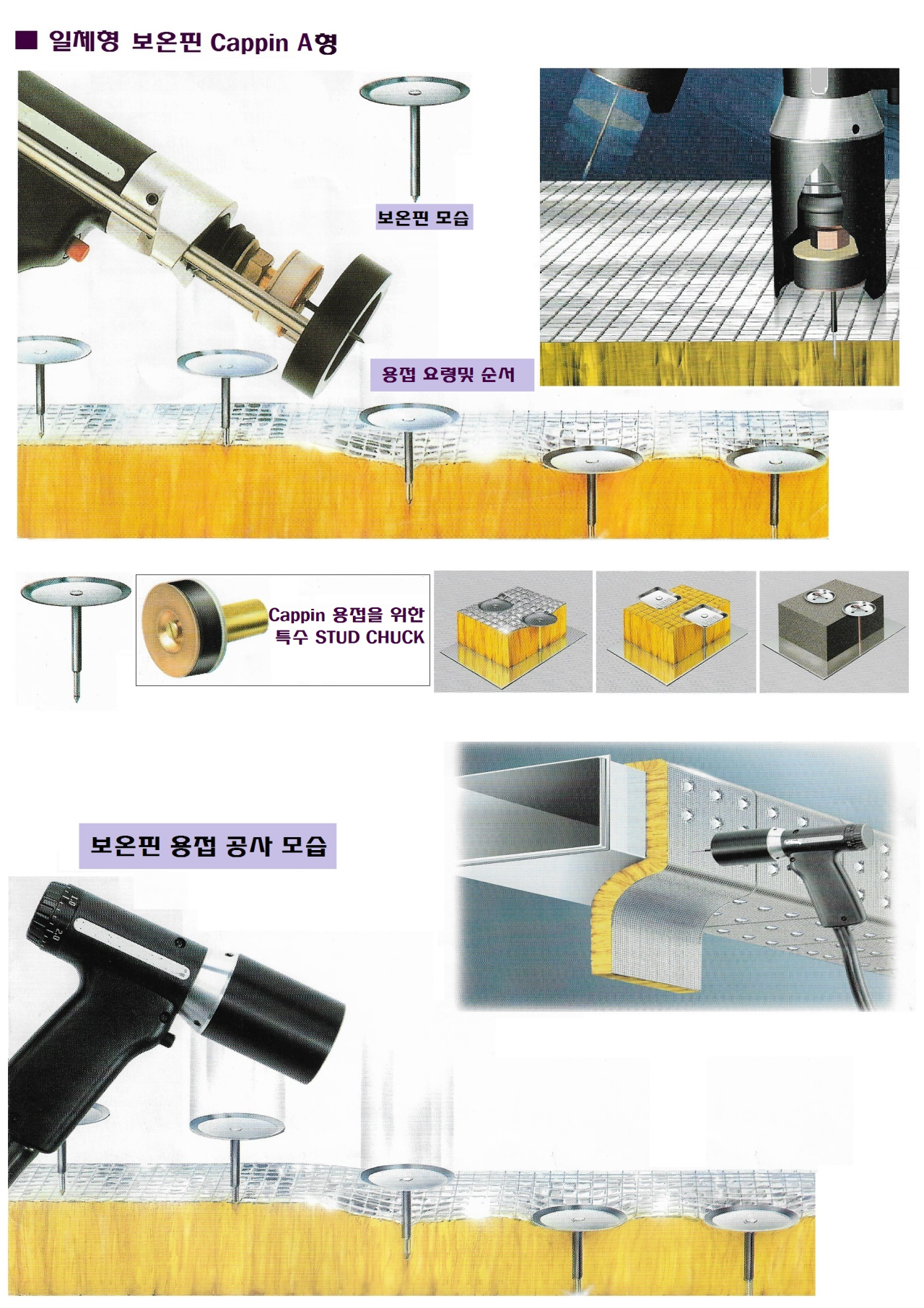 ■ 일체형 보온핀 Cappin A형

보온핀 모습

용접 요령및 순서

Cappin 용접을 위한 특수 STUD CHUCK

보온핀 용접 공사 모습