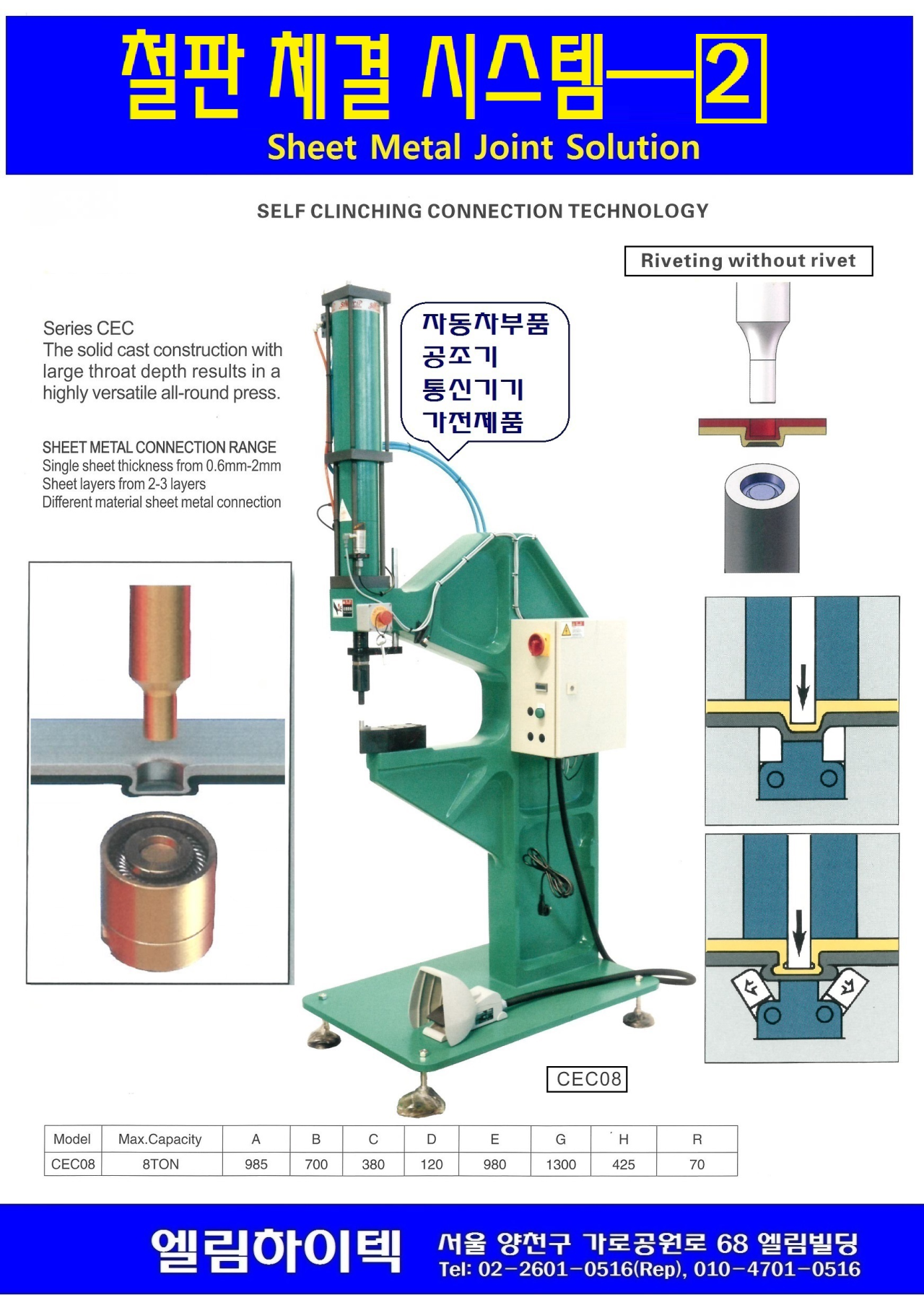 철판 체결 시스템—2
Sheet Metal Joint Solution

SELF CLINCHING CONNECTION TECHNOLOGY

Riveting without rivet

Series CEC
The solid cast construction with large throat depth results in a highly versatile all-round press.

SHEET METAL CONNECTION RANGE
Single sheet thickness from 0.6mm-2mm
Sheet layers from 2-3 layers
Different material sheet metal connection

자동차부품
공조기
통신기기
가전제품

CEC08

| Model | Max.Capacity | A | B | C | D | E | G | H | R |
|---|---|---|---|---|---|---|---|---|---|
| CEC08 | 8TON | 985 | 700 | 380 | 120 | 980 | 1300 | 425 | 70 |

엘림하이텍
서울 양천구 가로공원로 68 엘림빌딩
Tel: 02-2601-0516(Rep), 010-4701-0516