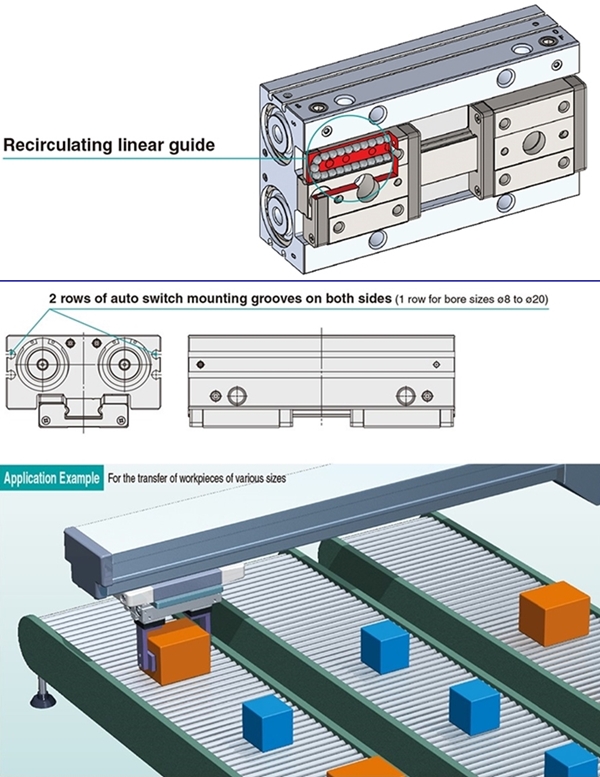 Recirculating linear guide

2 rows of auto switch mounting grooves on both sides (1 row for bore sizes ø8 to ø20)

Application Example For the transfer of workpieces of various sizes