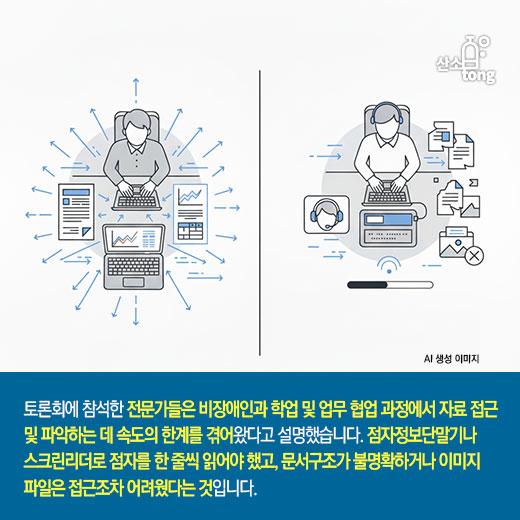 산소
tong

AI 생성 이미지

토론회에 참석한 전문가들은 비장애인과 학업 및 업무 협업 과정에서 자료 접근 및 파악하는 데 속도의 한계를 겪어왔다고 설명했습니다. 점자정보단말기나 스크린리더로 점자를 한 줄씩 읽어야 했고, 문서구조가 불명확하거나 이미지 파일은 접근조차 어려웠다는 것입니다.